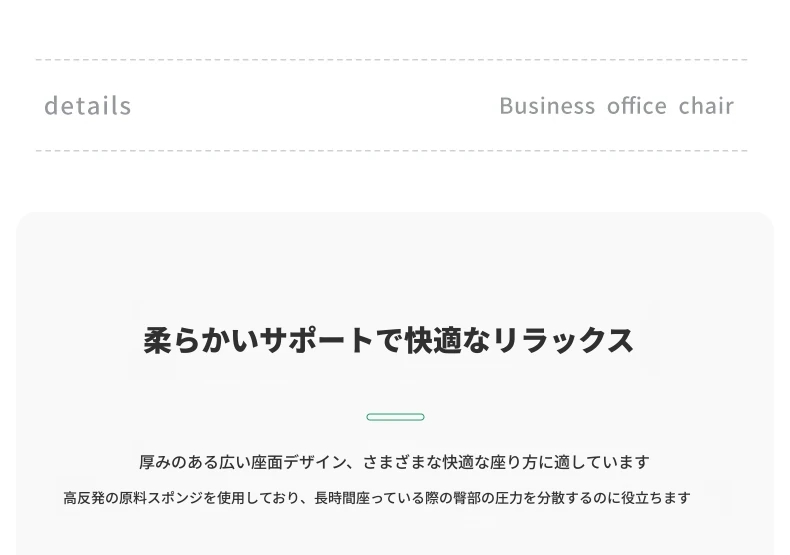 details

Business office chair

柔らかいサポートで快適なリラックス

厚みのある広い座面デザイン、さまざまな快適な座り方に適しています

高反発の原料スポンジを使用しており、長時間座っている際の臀部の圧力を分散するのに役立ちます