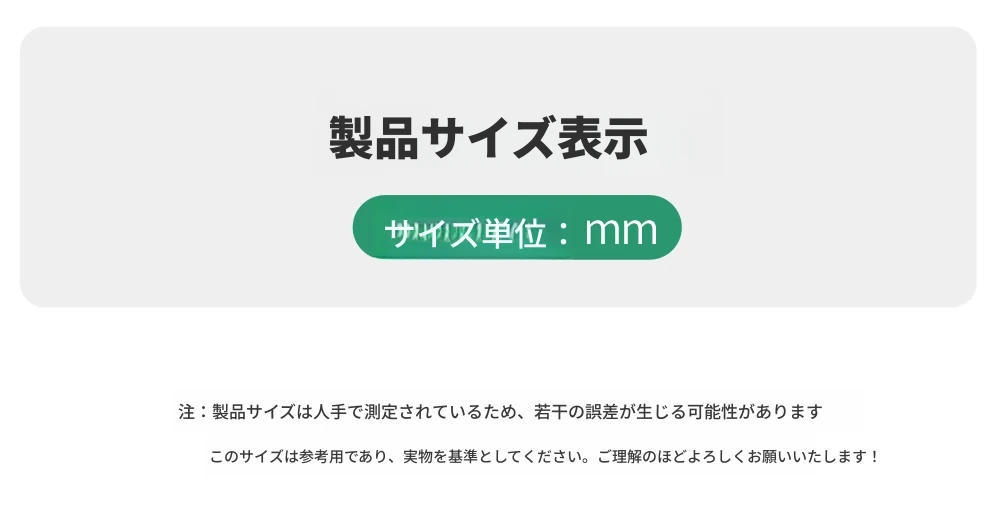 製品サイズ表示

サイズ単位：mm

注：製品サイズは人手で測定されているため、若干の誤差が生じる可能性があります

このサイズは参考用であり、実物を基準としてください。ご理解のほどよろしくお願いいたします！