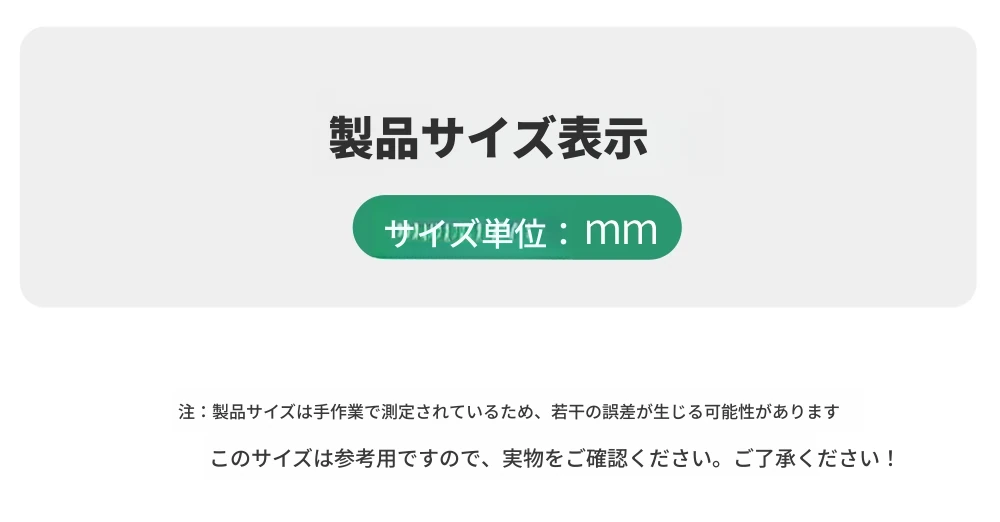 製品サイズ表示

サイズ単位：mm

注：製品サイズは手作業で測定されているため、若干の誤差が生じる可能性があります

このサイズは参考用ですので、実物をご確認ください。ご了承ください！