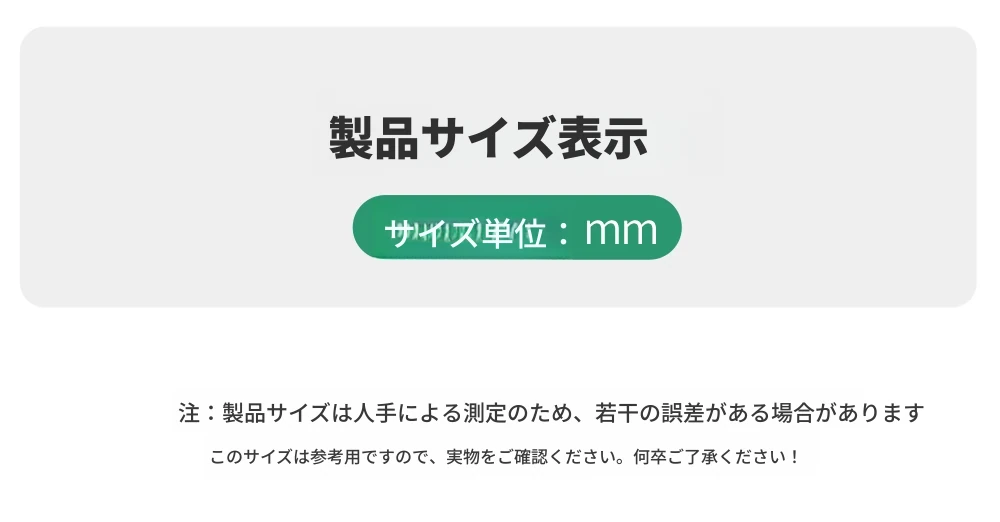 製品サイズ表示

サイズ単位：mm

注：製品サイズは人手による測定のため、若干の誤差がある場合があります

このサイズは参考用ですので、実物をご確認ください。何卒ご了承ください！