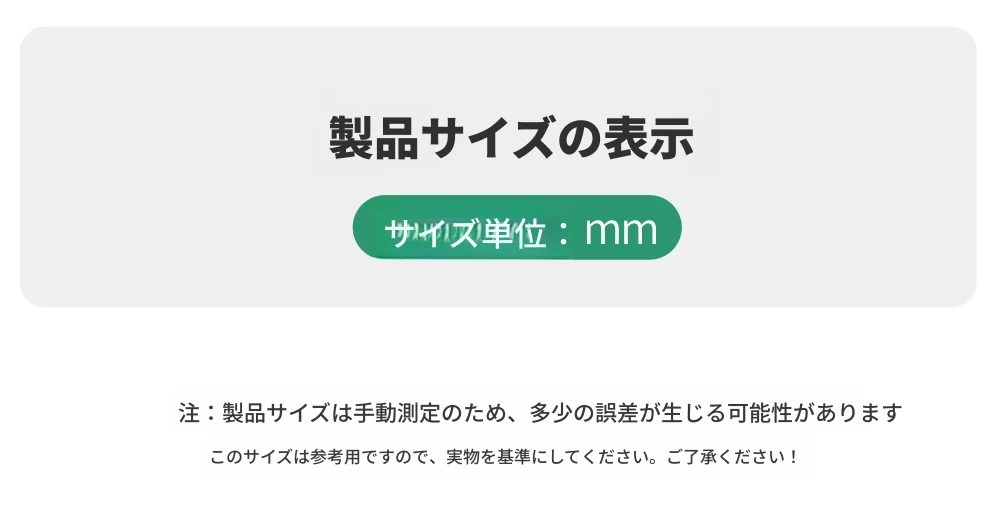 製品サイズの表示

サイズ単位：mm

注：製品サイズは手動測定のため、多少の誤差が生じる可能性があります

このサイズは参考用ですので、実物を基準にしてください。ご了承ください！