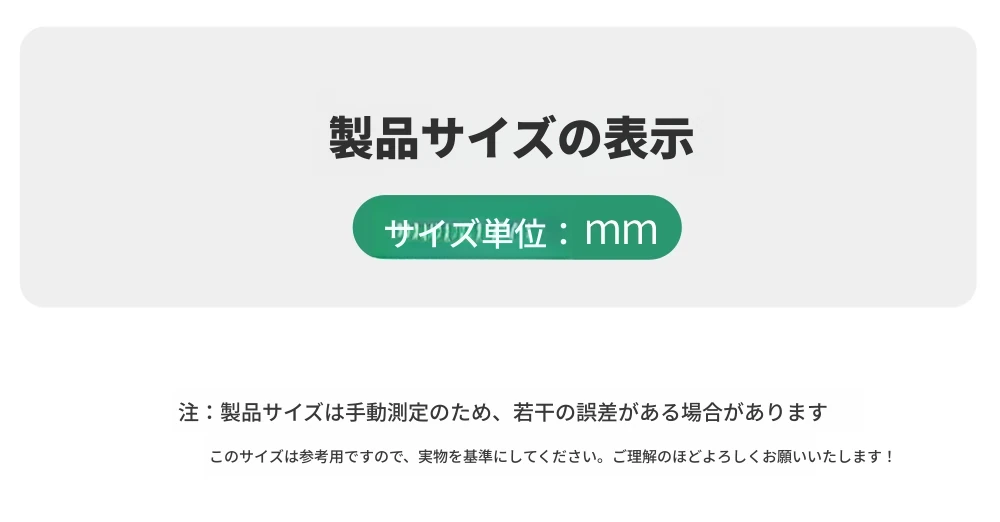 製品サイズの表示

サイズ単位：mm

注：製品サイズは手動測定のため、若干の誤差がある場合があります

このサイズは参考用ですので、実物を基準にしてください。ご理解のほどよろしくお願いいたします！