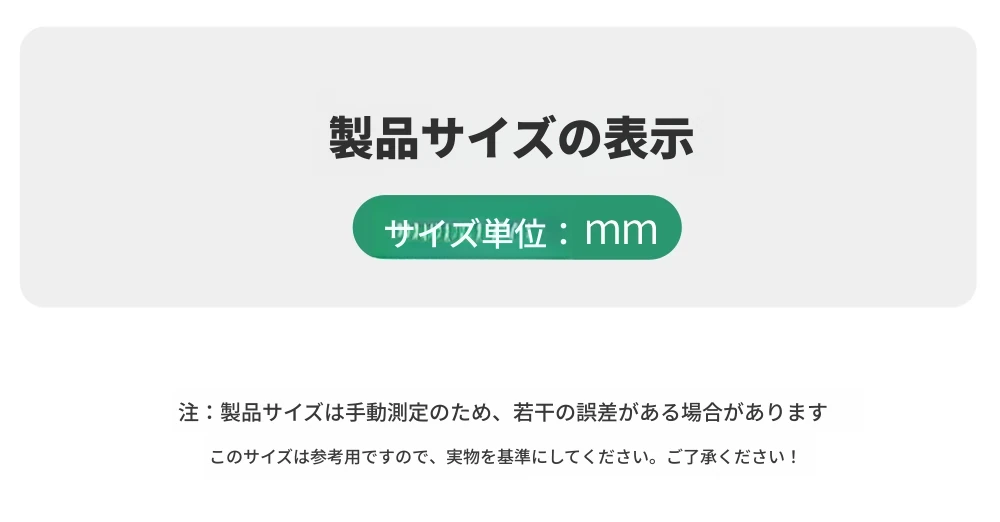 製品サイズの表示

サイズ単位：mm

注：製品サイズは手動測定のため、若干の誤差がある場合があります

このサイズは参考用ですので、実物を基準にしてください。ご了承ください！